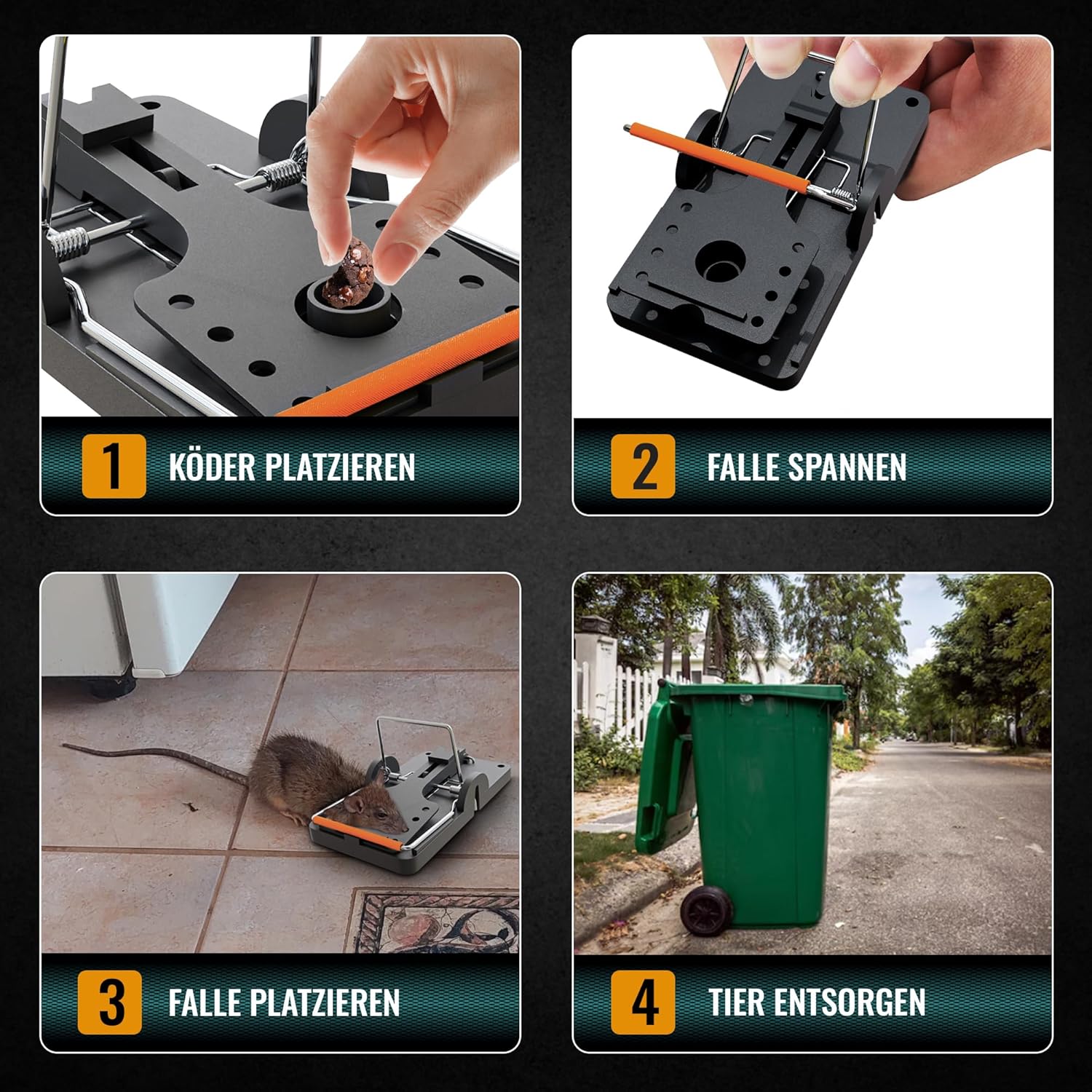 1 KÖDER PLATZIEREN

2 FALLE SPANNEN

3 FALLE PLATZIEREN

4 TIER ENTSORGEN